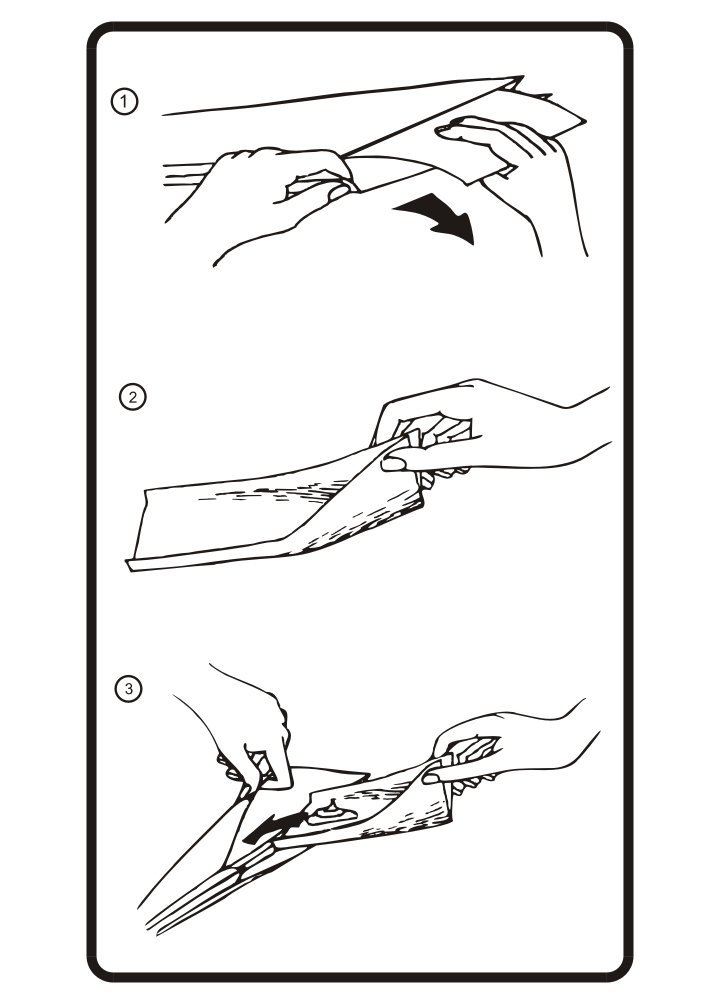 1

2

3